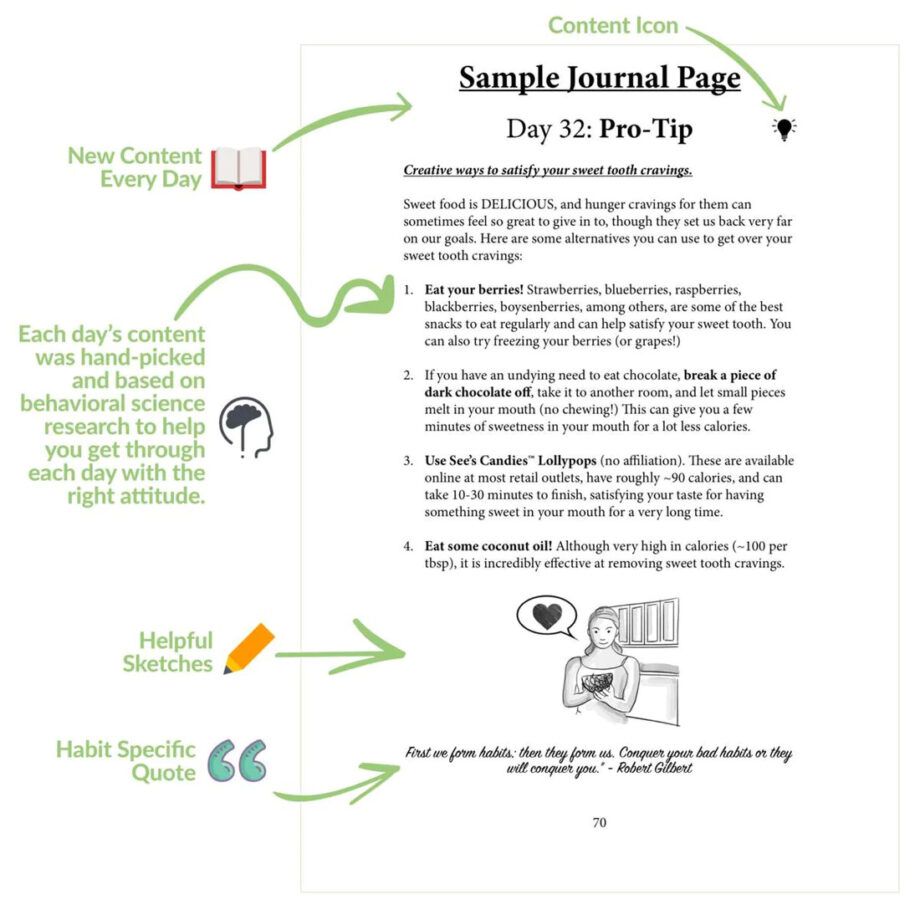 Content Icon

New Content Every Day

Each day's content was hand-picked and based on behavioral science research to help you get through each day with the right attitude.

Helpful Sketches

Habit Specific Quote

Sample Journal Page

Day 32: Pro-Tip

Creative ways to satisfy your sweet tooth cravings.

Sweet food is DELICIOUS, and hunger cravings for them can sometimes feel so great to give in to, though they set us back very far on our goals. Here are some alternatives you can use to get over your sweet tooth cravings:

1. Eat your berries! Strawberries, blueberries, raspberries, blackberries, boysenberries, among others, are some of the best snacks to eat regularly and can help satisfy your sweet tooth. You can also try freezing your berries (or grapes!)

2. If you have an undying need to eat chocolate, break a piece of dark chocolate off, take it to another room, and let small pieces melt in your mouth (no chewing!) This can give you a few minutes of sweetness in your mouth for a lot less calories.

3. Use See's Candies™ Lollypops (no affiliation). These are available online at most retail outlets, have roughly ~90 calories, and can take 10-30 minutes to finish, satisfying your taste for having something sweet in your mouth for a very long time.

4. Eat some coconut oil! Although very high in calories (~100 per tbsp), it is incredibly effective at removing sweet tooth cravings.

First we form habits; then they form us. Conquer your bad habits or they will conquer you." - Robert Gilbert

70