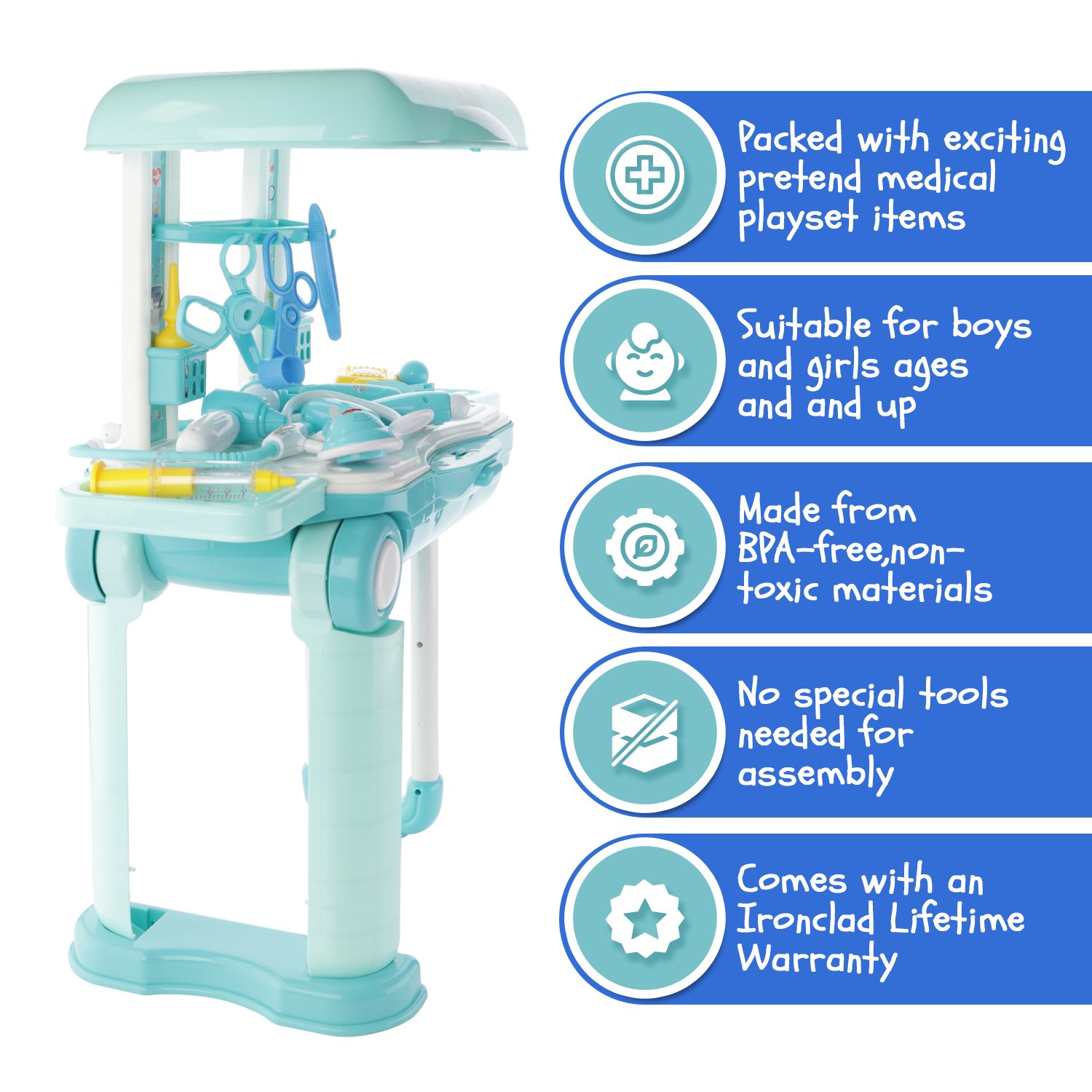 Packed with exciting pretend medical playset items

Suitable for boys and girls ages and and up

Made from BPA-free,non-toxic materials

No special tools needed for assembly

Comes with an Ironclad Lifetime Warranty